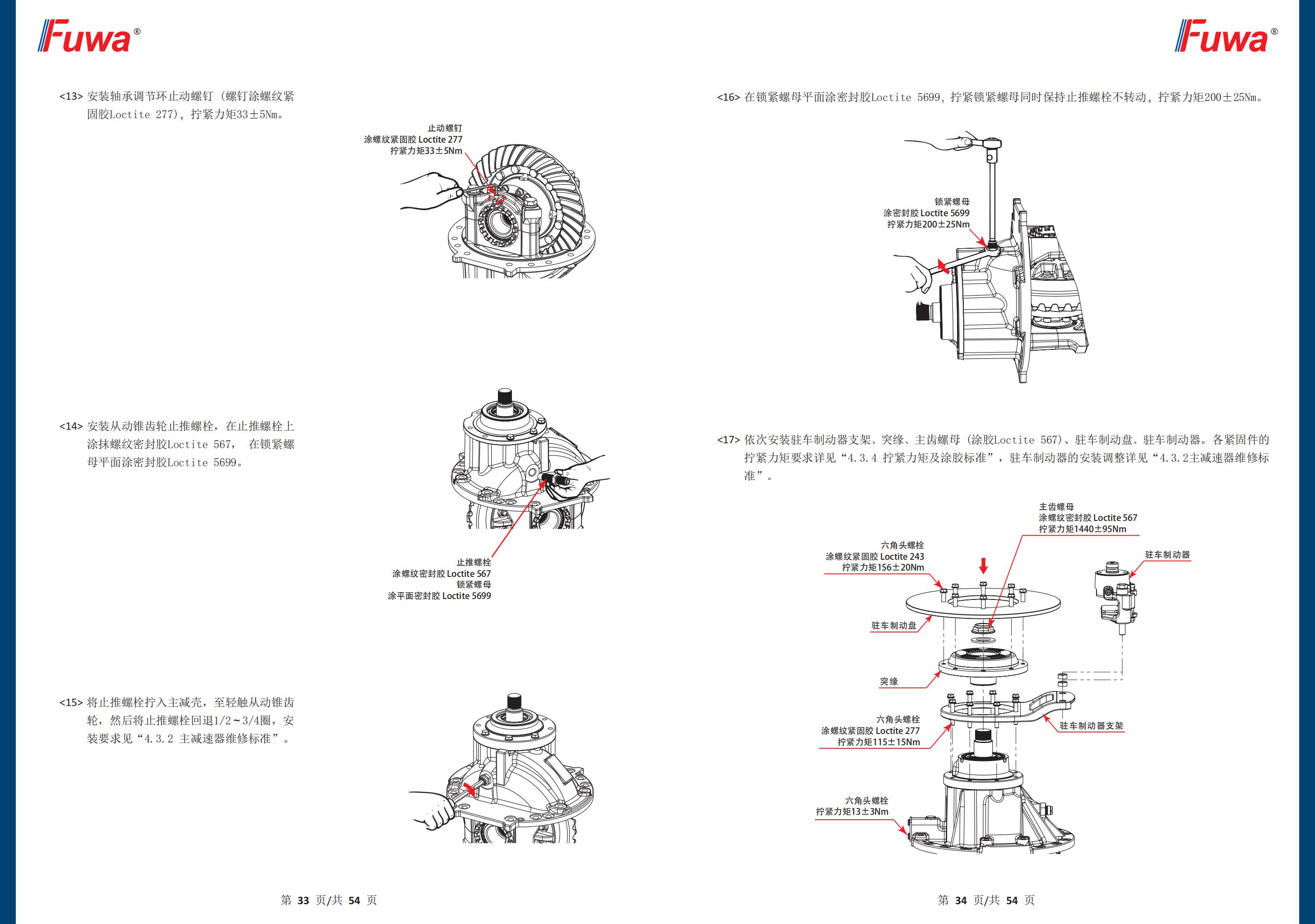 Fuwa®

<13> 安装轴承调节环止动螺钉（螺钉涂螺纹紧固胶Loctite 277），拧紧力矩33±5Nm。

止动螺钉
涂螺纹紧固胶 Loctite 277
拧紧力矩33±5Nm

<14> 安装从动锥齿轮止推螺栓，在止推螺栓上涂抹螺纹密封胶Loctite 567， 在锁紧螺母平面涂密封胶Loctite 5699。

止推螺栓
涂螺纹密封胶 Loctite 567
锁紧螺母
涂平面密封胶 Loctite 5699

<15> 将止推螺栓拧入主减壳，至轻触从动锥齿轮，然后将止推螺栓回退1/2~3/4圈，安装要求见“4.3.2 主减速器维修标准”。

第 33 页/共 54 页

Fuwa®

<16> 在锁紧螺母平面涂密封胶Loctite 5699，拧紧锁紧螺母同时保持止推螺栓不转动，拧紧力矩200±25Nm。

锁紧螺母
涂密封胶 Loctite 5699
拧紧力矩200±25Nm

<17> 依次安装驻车制动器支架、突缘、主齿螺母（涂胶Loctite 567）、驻车制动盘、驻车制动器。各紧固件的拧紧力矩要求详见“4.3.4 拧紧力矩及涂胶标准”，驻车制动器的安装调整详见“4.3.2主减速器维修标准”。

主齿螺母
涂螺纹密封胶 Loctite 567
拧紧力矩1440±95Nm

六角头螺栓
涂螺纹紧固胶 Loctite 243
拧紧力矩156±20Nm

驻车制动器

驻车制动盘

突缘

六角头螺栓
涂螺纹紧固胶 Loctite 277
拧紧力矩115±15Nm

驻车制动器支架

六角头螺栓
拧紧力矩13±3Nm

第 34 页/共 54 页